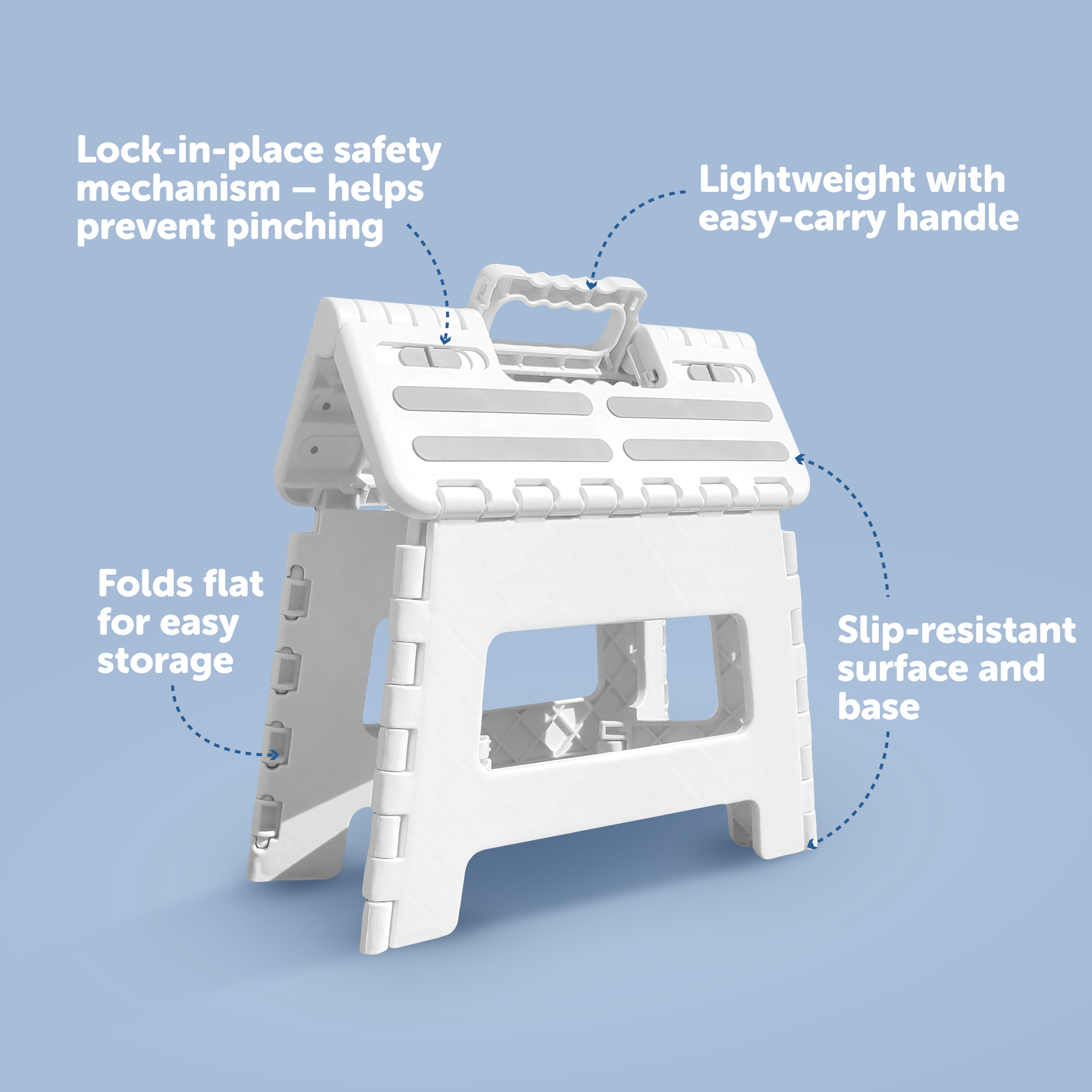 Lock-in-place safety mechanism – helps prevent pinching

Lightweight with easy-carry handle

Folds flat for easy storage

Slip-resistant surface and base