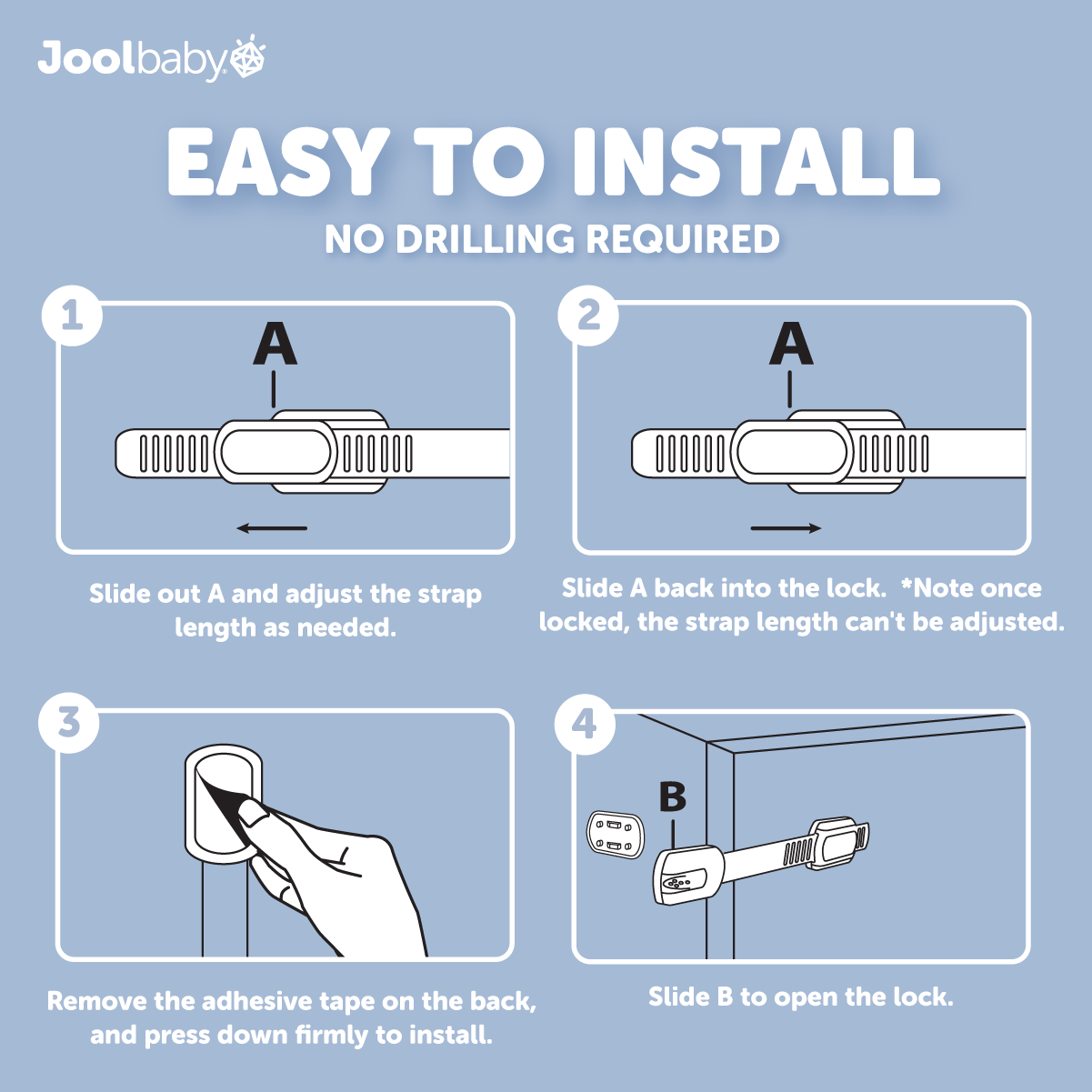 Joolbaby

EASY TO INSTALL

NO DRILLING REQUIRED

1

A

Slide out A and adjust the strap length as needed.

2

A

Slide A back into the lock. *Note once locked, the strap length can't be adjusted.

3

Remove the adhesive tape on the back, and press down firmly to install.

4

B

Slide B to open the lock.