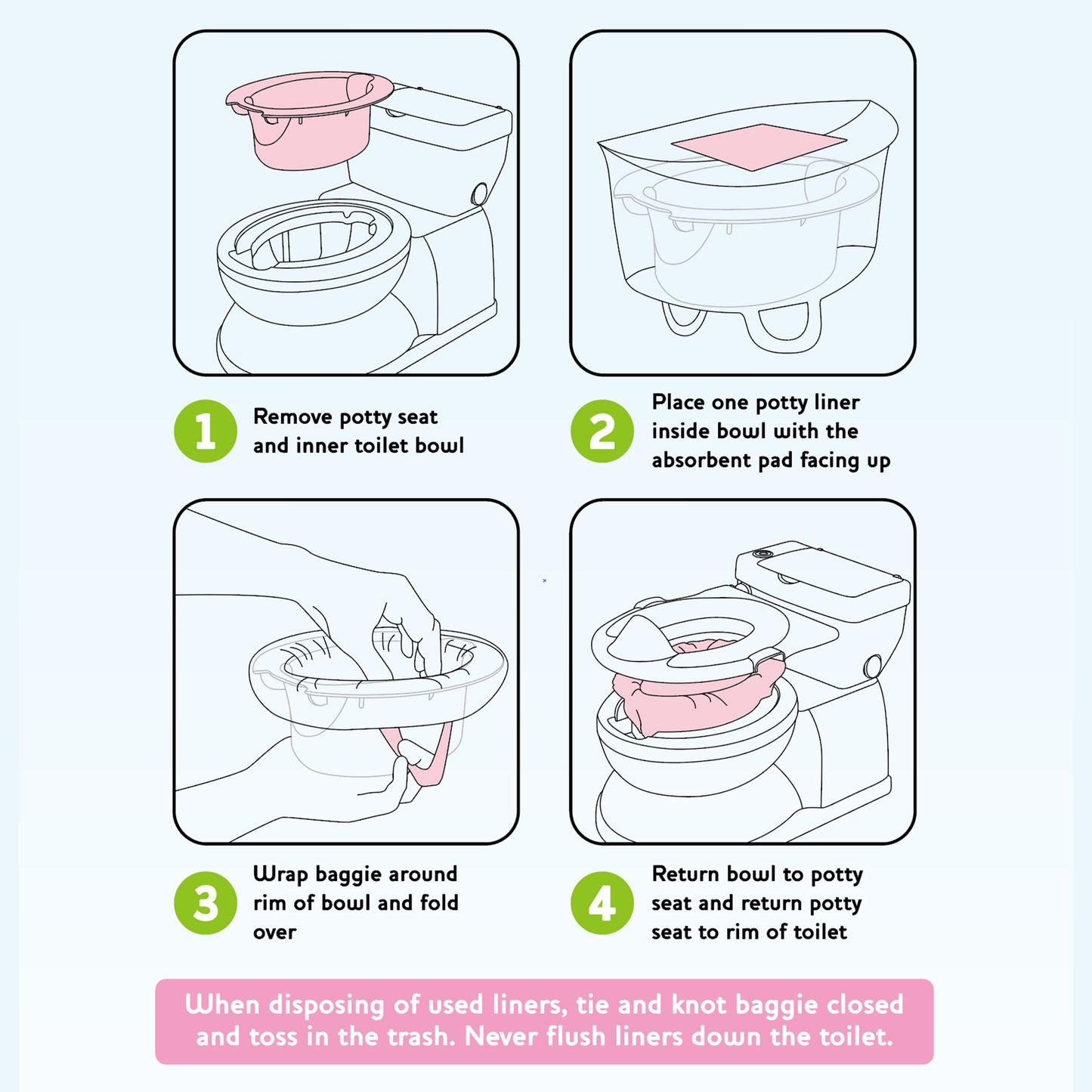 1 Remove potty seat and inner toilet bowl

2 Place one potty liner inside bowl with the absorbent pad facing up

3 Wrap baggie around rim of bowl and fold over

4 Return bowl to potty seat and return potty seat to rim of toilet

When disposing of used liners, tie and knot baggie closed and toss in the trash. Never flush liners down the toilet.