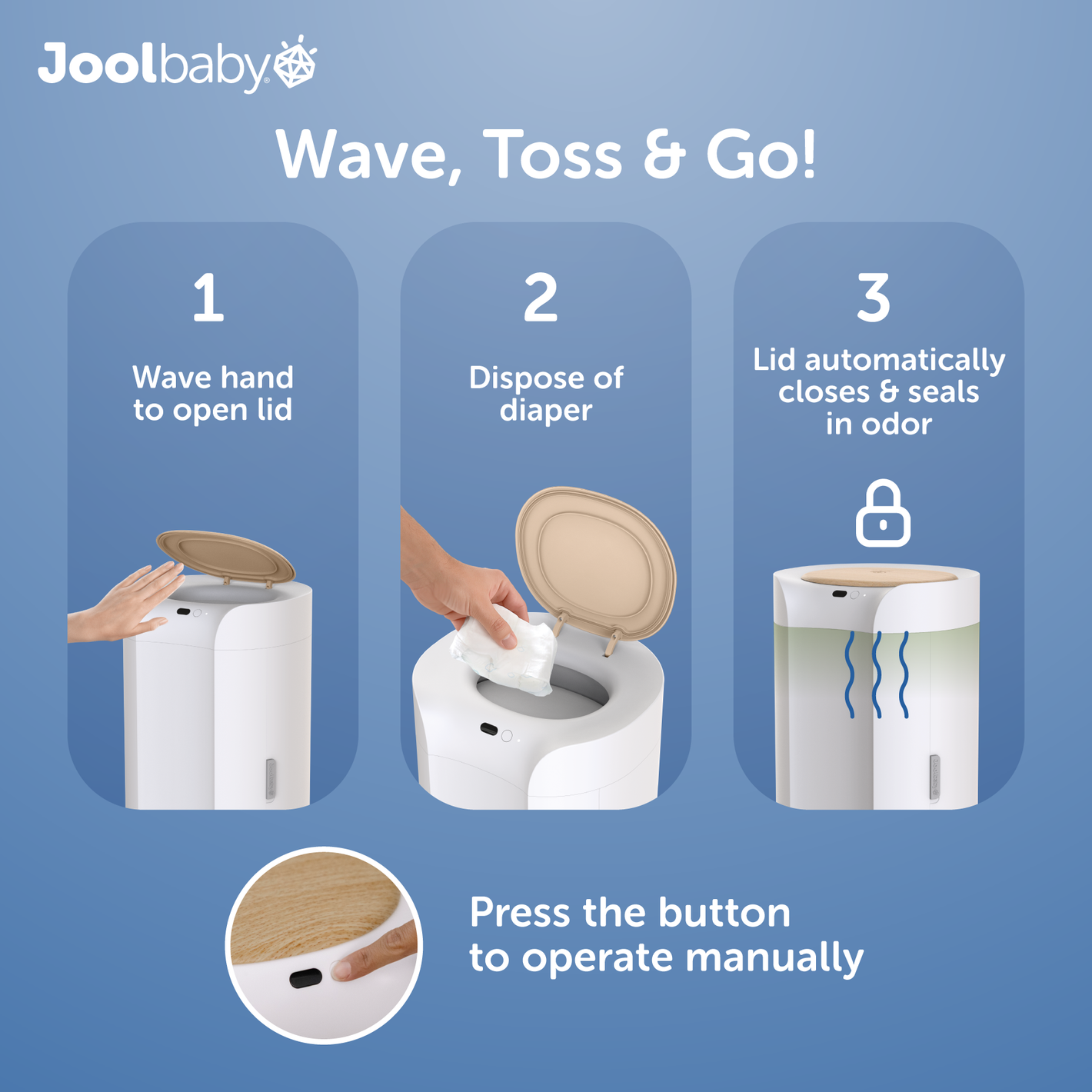 Joolbaby®

Wave, Toss & Go!

1

Wave hand to open lid

2

Dispose of diaper

3

Lid automatically closes & seals in odor

Press the button to operate manually