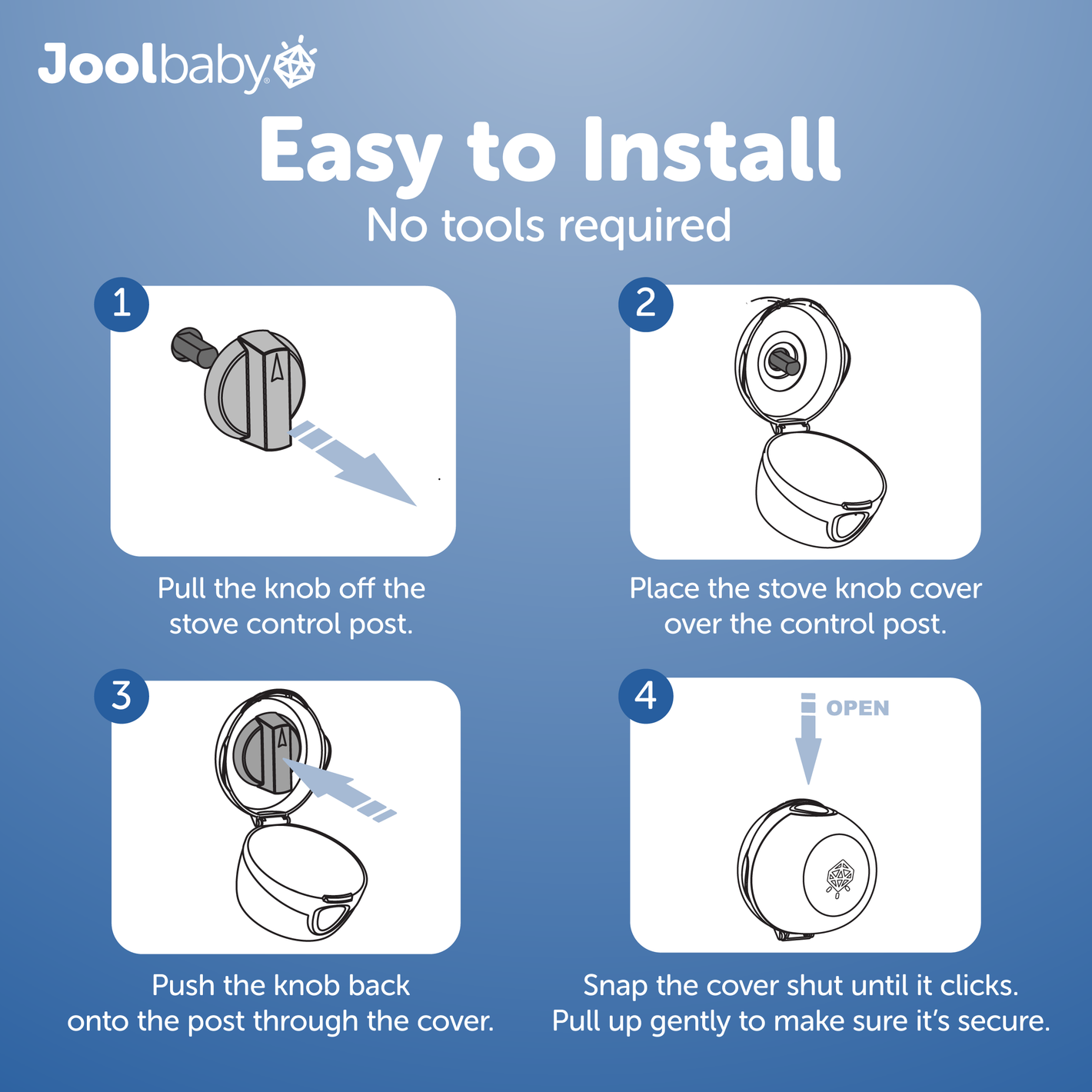 Joolbaby®

Easy to Install
No tools required

1
Pull the knob off the stove control post.

2
Place the stove knob cover over the control post.

3
Push the knob back onto the post through the cover.

4
OPEN
Snap the cover shut until it clicks. Pull up gently to make sure it's secure.